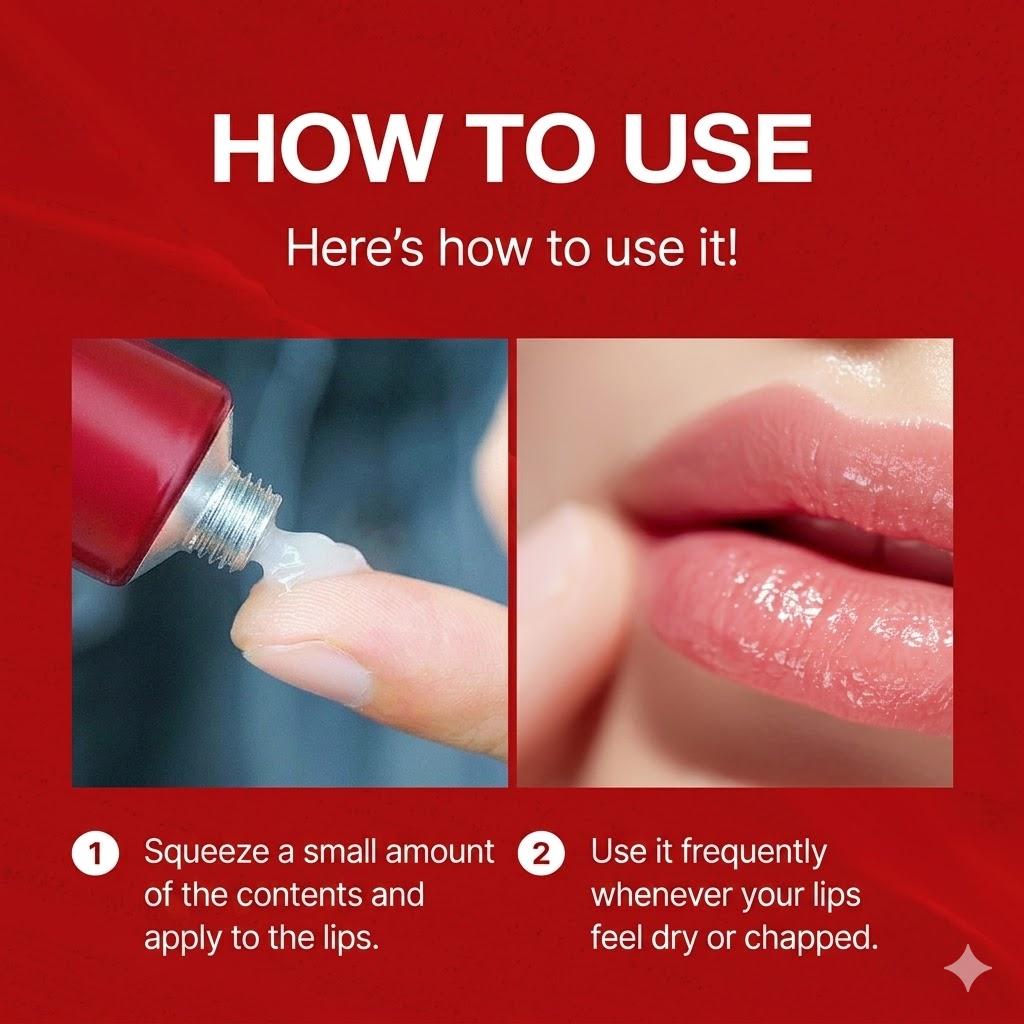 HOW TO USE

Here's how to use it!

1 Squeeze a small amount of the contents and apply to the lips.

2 Use it frequently whenever your lips feel dry or chapped.